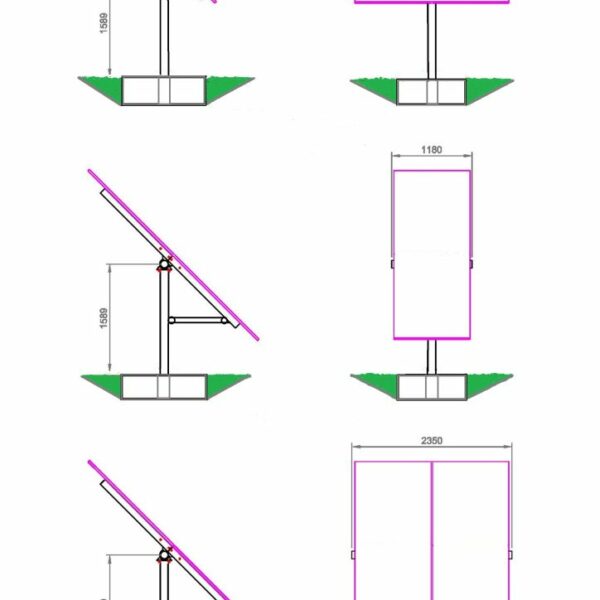 1589

1180

1589

2350