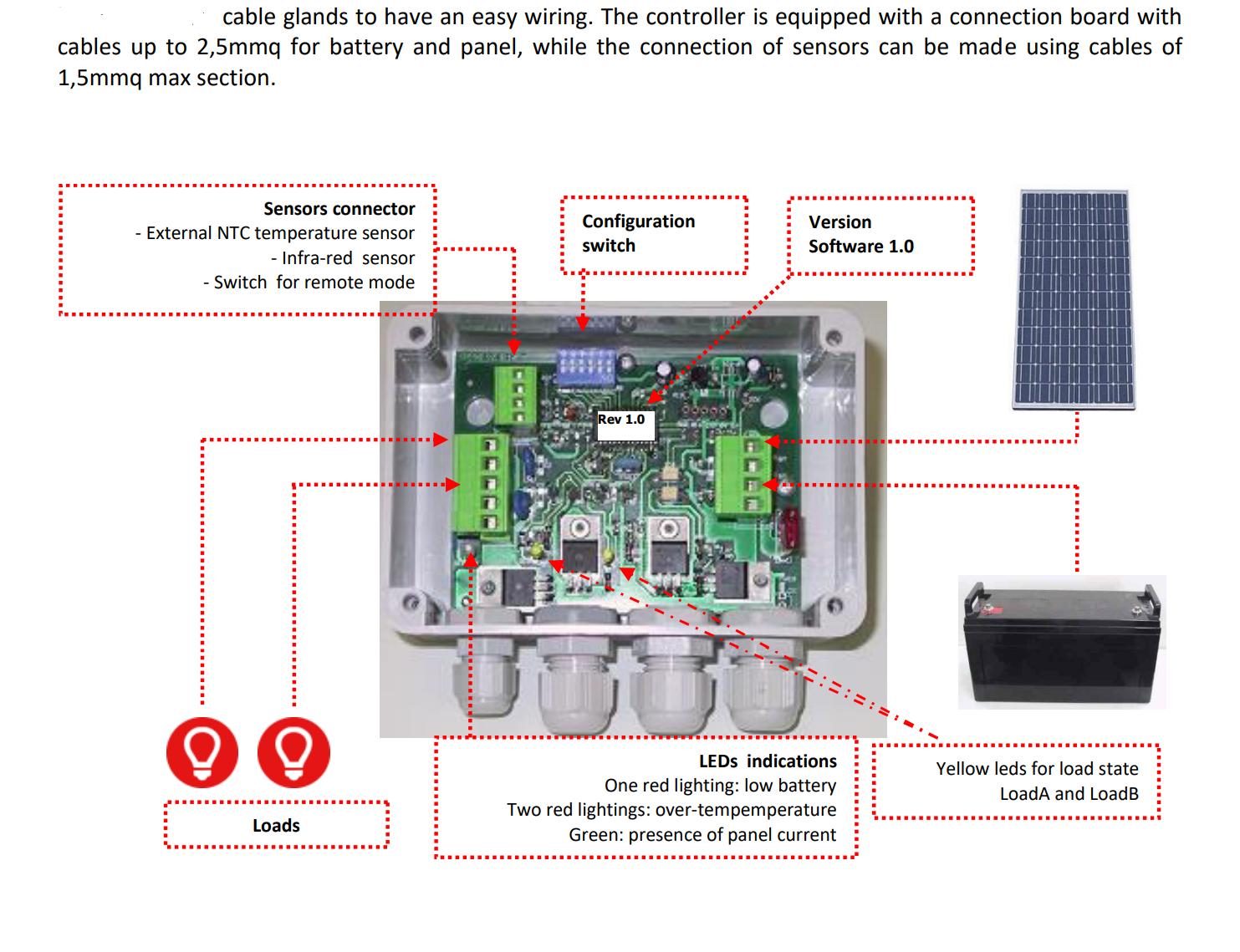 cable glands to have an easy wiring. The controller is equipped with a connection board with cables up to 2,5mmq for battery and panel, while the connection of sensors can be made using cables of 1,5mmq max section.

Sensors connector
- External NTC temperature sensor
- Infra-red sensor
- Switch for remote mode

Configuration switch

Version Software 1.0

Rev 1.0

Loads

LEDs indications
One red lighting: low battery
Two red lightings: over-tempemperature
Green: presence of panel current

Yellow leds for load state
LoadA and LoadB