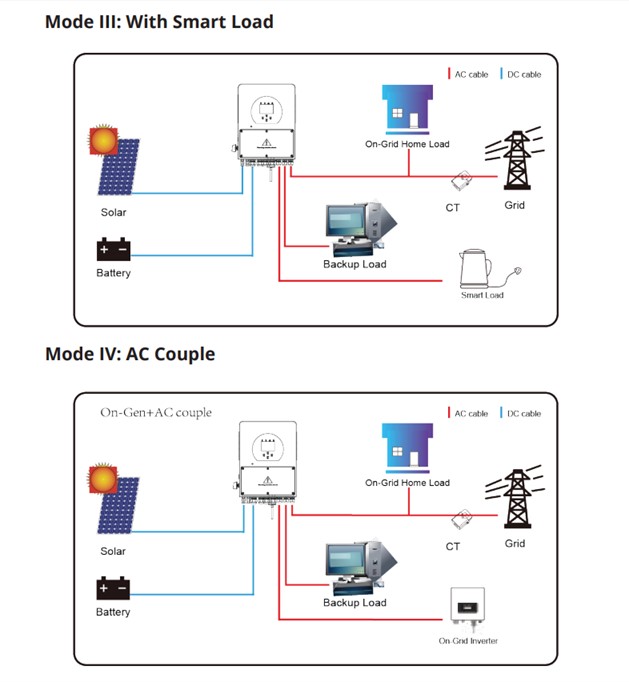 Mode III: With Smart Load

AC cable
DC cable

On-Grid Home Load

Solar

CT

Grid

Battery

Backup Load

Smart Load

Mode IV: AC Couple

On-Gen+AC couple

AC cable
DC cable

On-Grid Home Load

Solar

CT

Grid

Battery

Backup Load

On-Grid Inverter